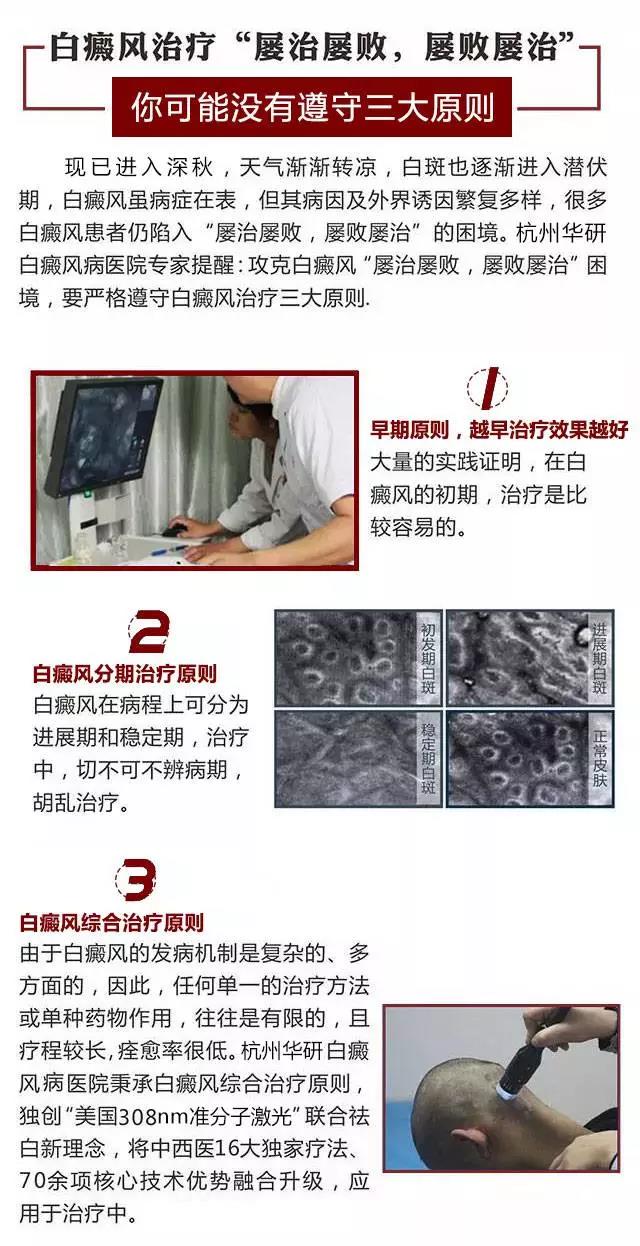 白癜风治疗“屡治屡败，屡败屡治”

你可能没有遵守三大原则

现已进入深秋，天气渐渐转凉，白斑也逐渐进入潜伏期，白癜风虽病症在表，但其病因及外界诱因繁复多样，很多白癜风患者仍陷入“屡治屡败，屡败屡治”的困境。杭州华研白癜风病医院专家提醒：攻克白癜风“屡治屡败，屡败屡治”困境，要严格遵守白癜风治疗三大原则.

1

早期原则，越早治疗效果越好

大量的实践证明，在白癜风的初期，治疗是比较容易的。

2

白癜风分期治疗原则

白癜风在病程上可分为进展期和稳定期，治疗中，切不可不辨病期，胡乱治疗。

初发期白斑

进展期白斑

稳定期白斑

正常皮肤

3

白癜风综合治疗原则

由于白癜风的发病机制是复杂的、多方面的，因此，任何单一的治疗方法或单种药物作用，往往是有限的，且疗程较长，痊愈率很低。杭州华研白癜风病医院秉承白癜风综合治疗原则，独创“美国308nm准分子激光”联合祛白新理念，将中西医16大独家疗法、70余项核心技术优势融合升级，应用于治疗中。